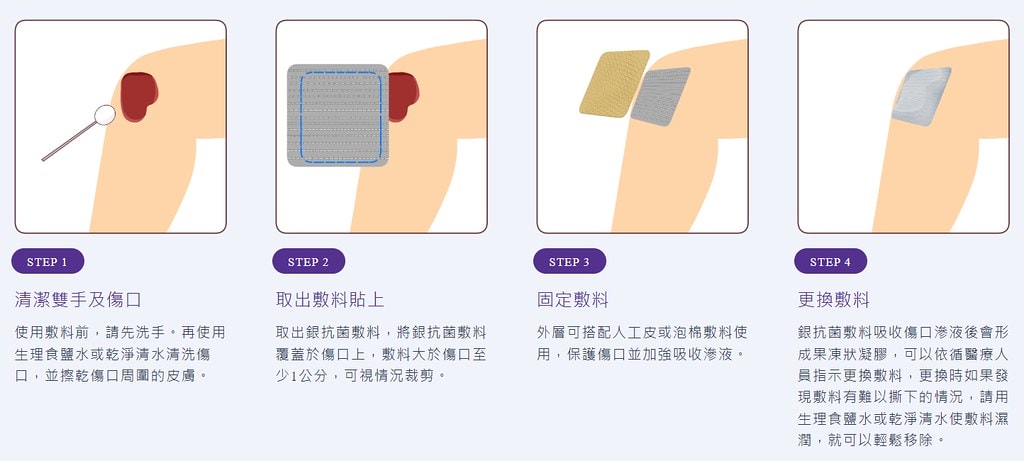 STEP 1

清潔雙手及傷口

使用敷料前，請先洗手。再使用生理食鹽水或乾淨清水清洗傷口，並擦乾傷口周圍的皮膚。

STEP 2

取出敷料貼上

取出銀抗菌敷料，將銀抗菌敷料覆蓋於傷口上，敷料大於傷口至少1公分，可視情況裁剪。

STEP 3

固定敷料

外層可搭配人工皮或泡棉敷料使用，保護傷口並加強吸收滲液。

STEP 4

更換敷料

銀抗菌敷料吸收傷口滲液後會形成果凍狀凝膠，可以依循醫療人員指示更換敷料，更換時如果發現敷料有難以撕下的情況，請用生理食鹽水或乾淨清水使敷料濕潤，就可以輕鬆移除。